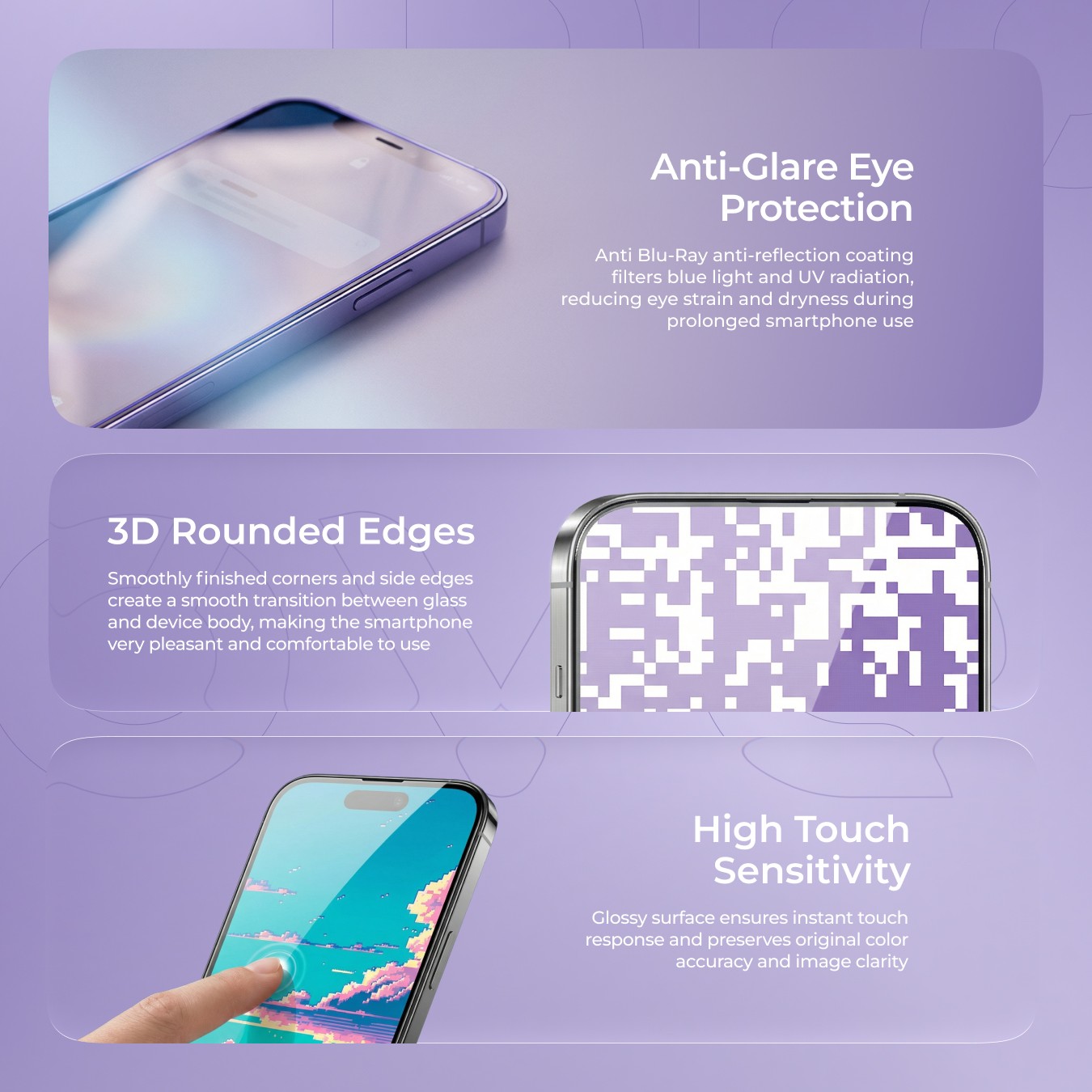 Anti-Glare Eye Protection

Anti Blu-Ray anti-reflection coating filters blue light and UV radiation, reducing eye strain and dryness during prolonged smartphone use

3D Rounded Edges

Smoothly finished corners and side edges create a smooth transition between glass and device body, making the smartphone very pleasant and comfortable to use

High Touch Sensitivity

Glossy surface ensures instant touch response and preserves original color accuracy and image clarity